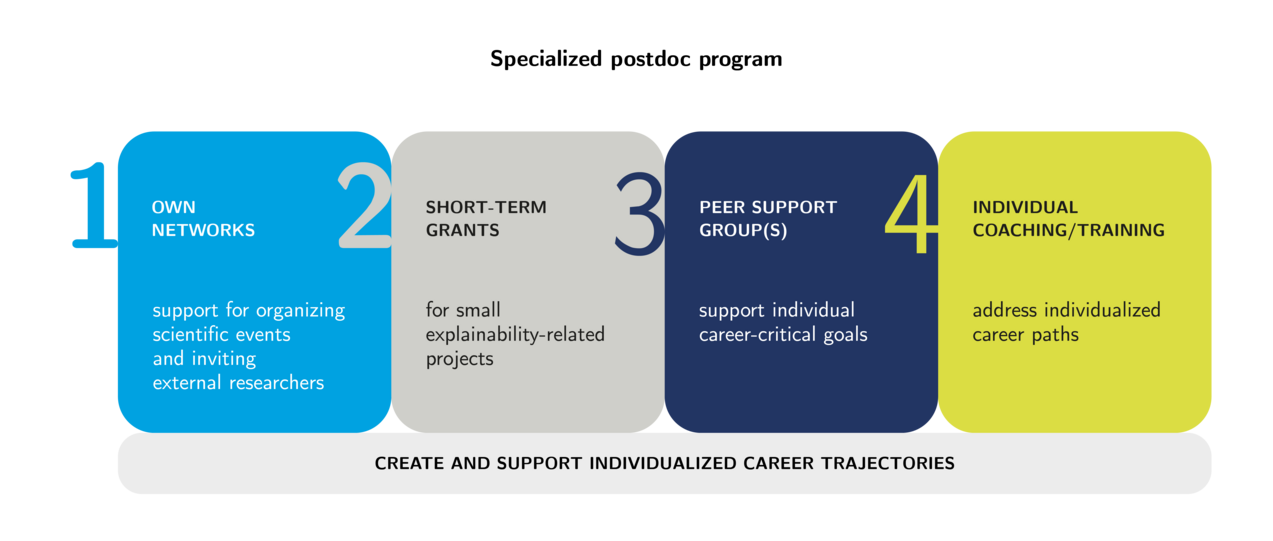 Specialized postdoc program

1

OWN NETWORKS

support for organizing scientific events and inviting external researchers

2

SHORT-TERM GRANTS

for small explainability-related projects

3

PEER SUPPORT GROUP(S)

support individual career-critical goals

4

INDIVIDUAL COACHING/TRAINING

address individualized career paths

CREATE AND SUPPORT INDIVIDUALIZED CAREER TRAJECTORIES